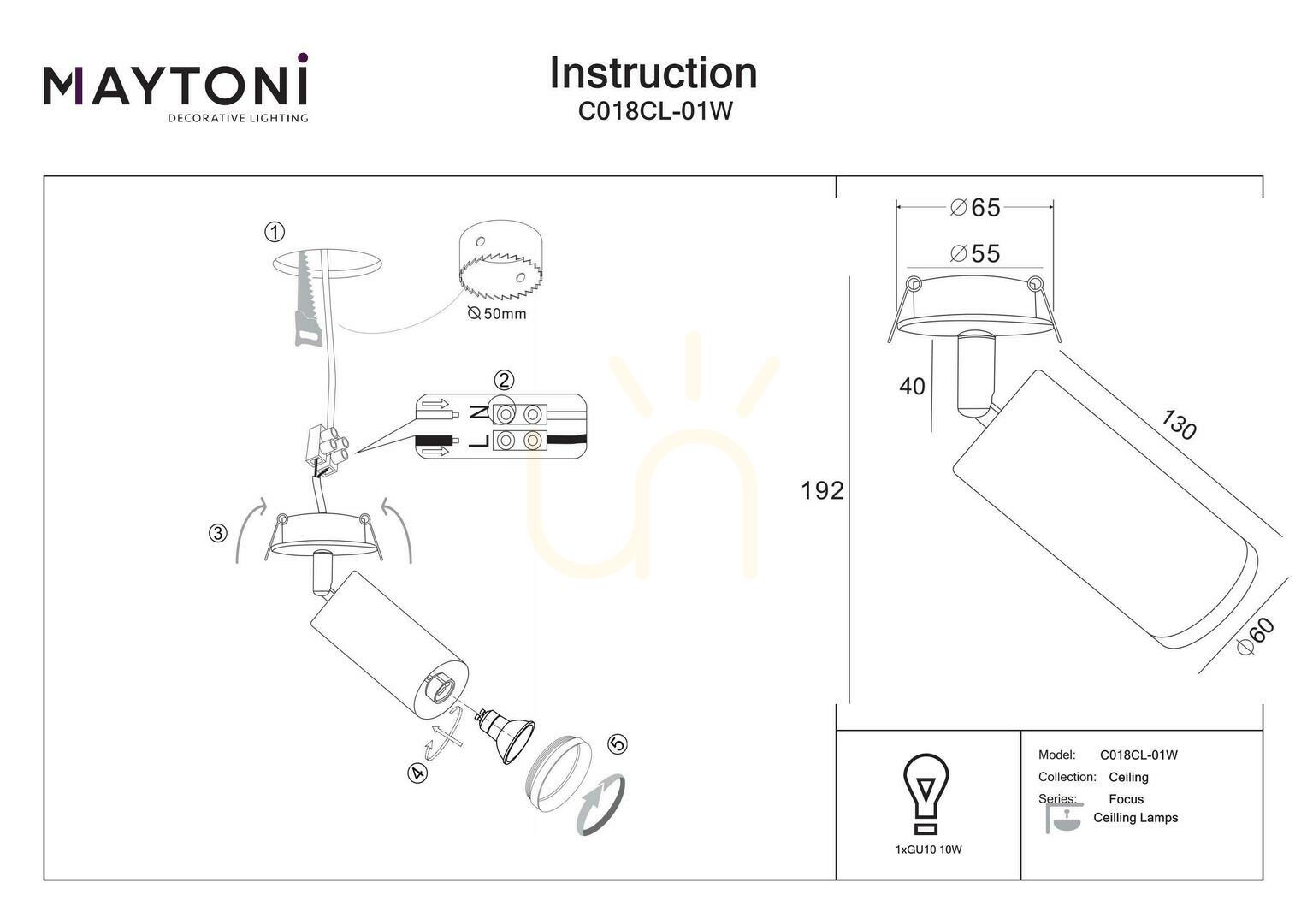 MAYTONI
DECORATIVE LIGHTING

Instruction
C018CL-01W

①
⌀50mm
②
N
L
③
④
⑤

⌀65
⌀55
40
130
192
⌀60

1xGU10 10W

Model: C018CL-01W
Collection: Ceiling
Series: Focus
Ceilling Lamps