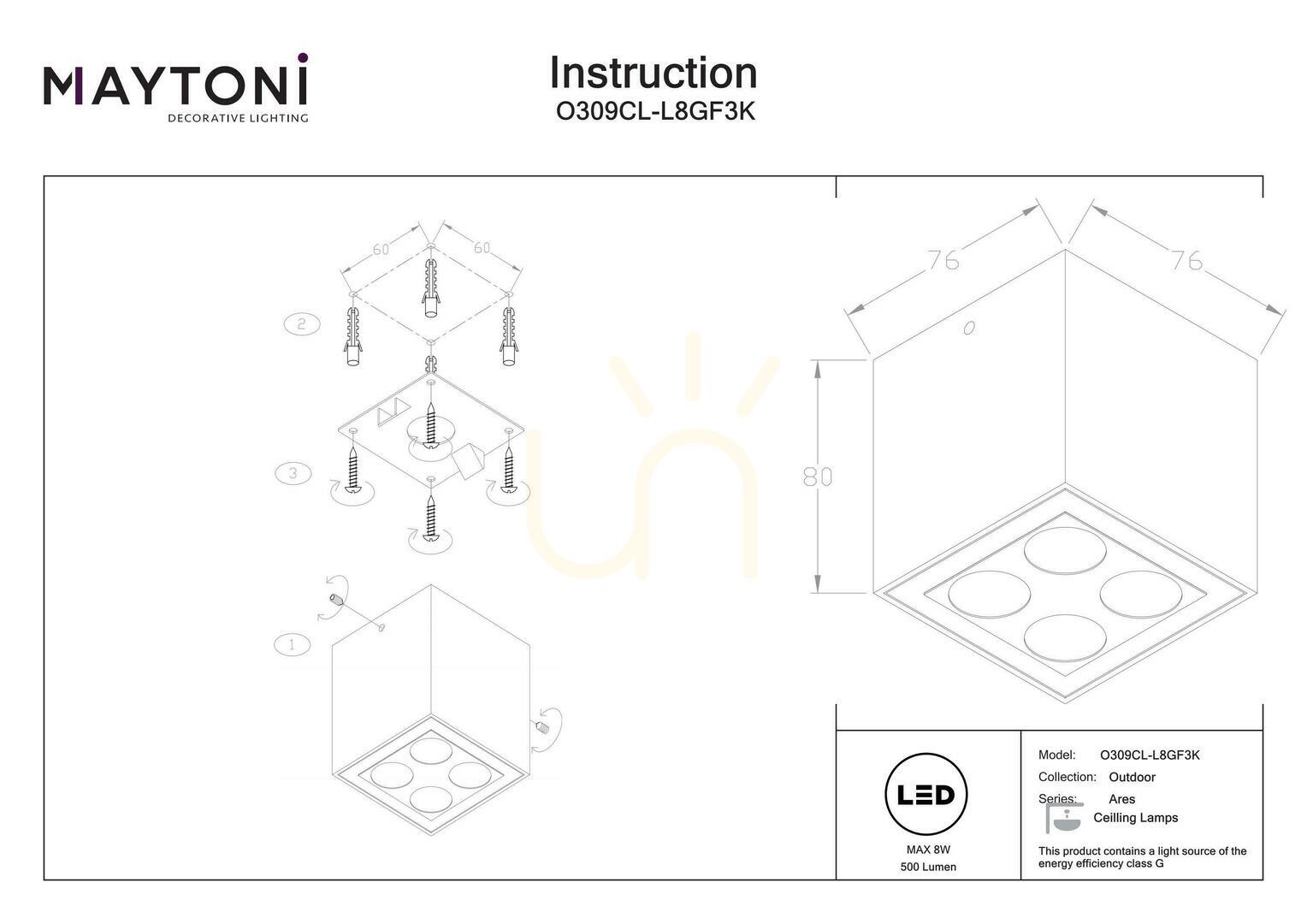 MAYTONI
DECORATIVE LIGHTING

Instruction
O309CL-L8GF3K

60 60

2

3

1

76 76

80

LED

MAX 8W
500 Lumen

Model: O309CL-L8GF3K
Collection: Outdoor
Series: Ares
Ceilling Lamps

This product contains a light source of the energy efficiency class G