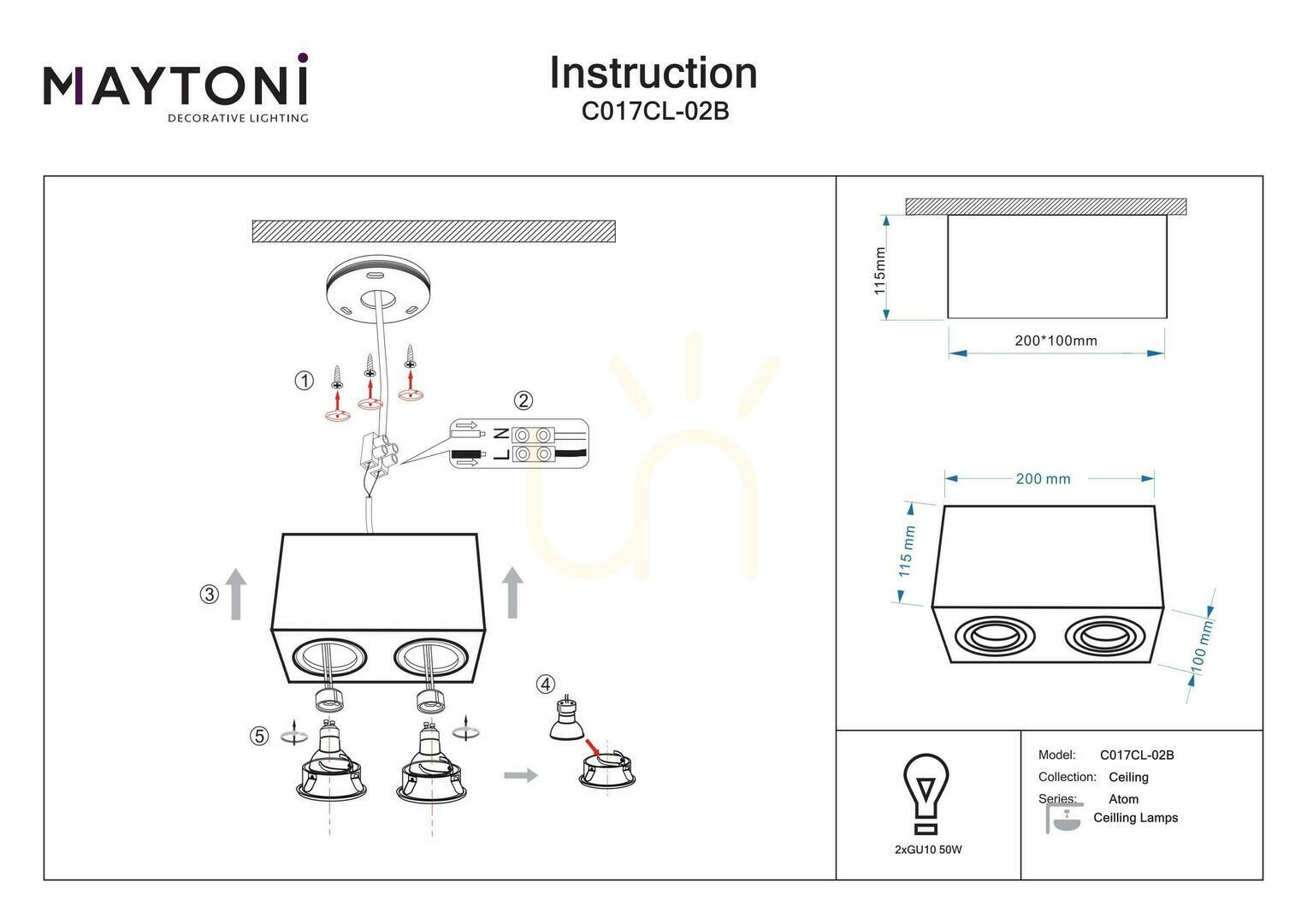 MAYTONI
DECORATIVE LIGHTING

Instruction
C017CL-02B

①

②

N
L

③

④

⑤

115mm

200*100mm

200 mm

115 mm

100 mm

2xGU10 50W

Model: C017CL-02B
Collection: Ceiling
Series: Atom
Ceilling Lamps